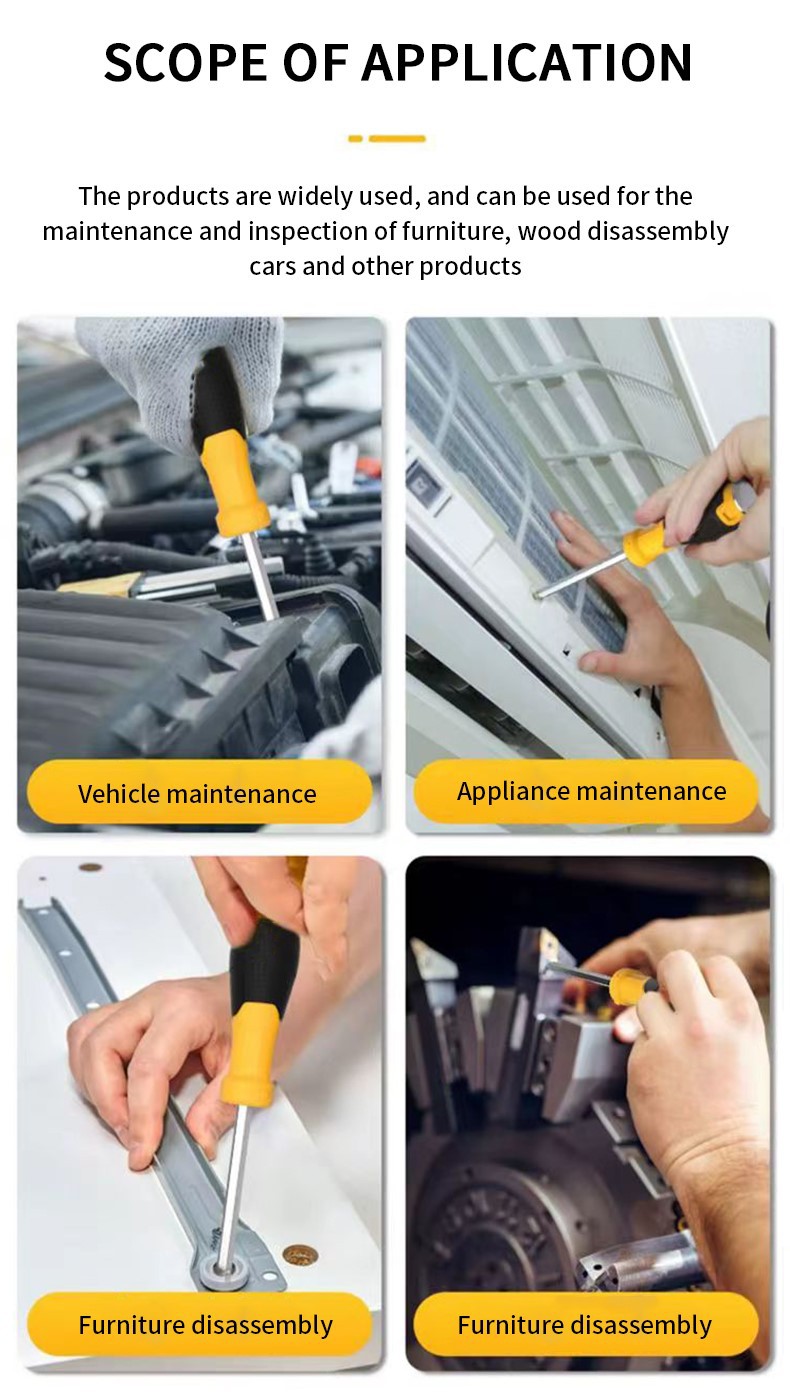 SCOPE OF APPLICATION

The products are widely used, and can be used for the maintenance and inspection of furniture, wood disassembly cars and other products

Vehicle maintenance

Appliance maintenance

Furniture disassembly

Furniture disassembly